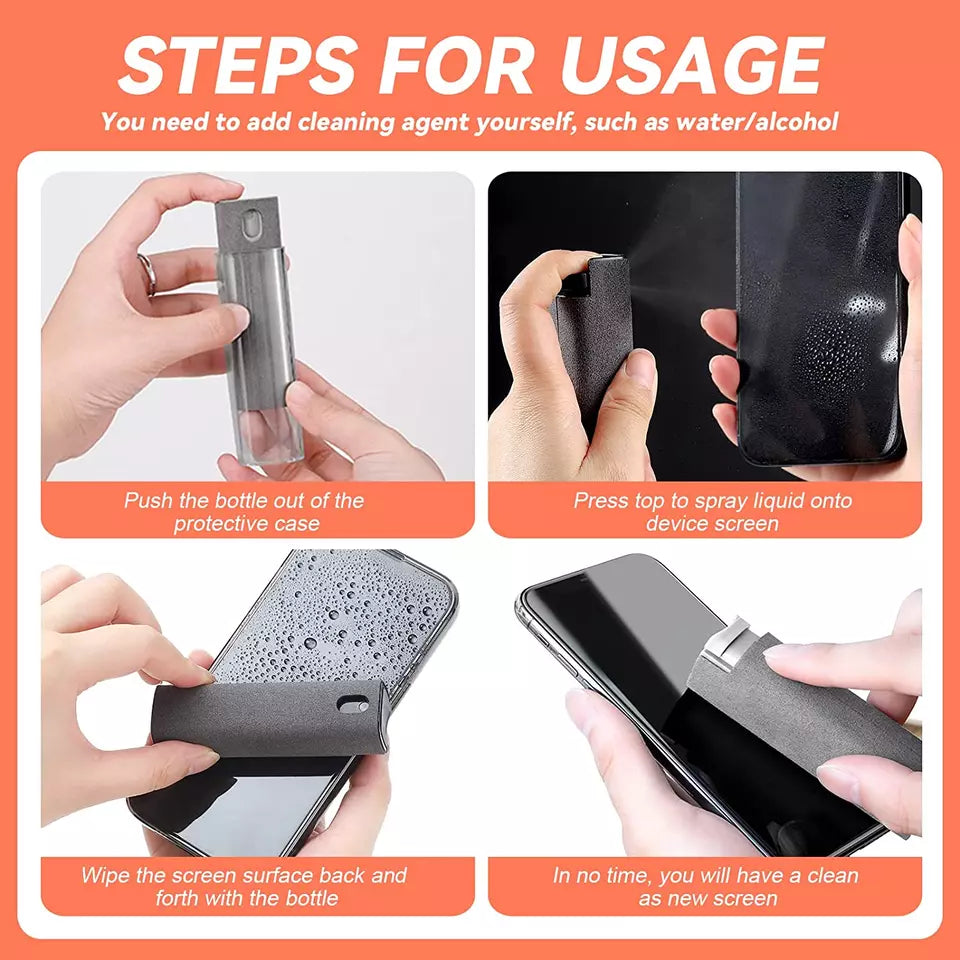 STEPS FOR USAGE

You need to add cleaning agent yourself, such as water/alcohol

Push the bottle out of the protective case

Press top to spray liquid onto device screen

Wipe the screen surface back and forth with the bottle

In no time, you will have a clean as new screen