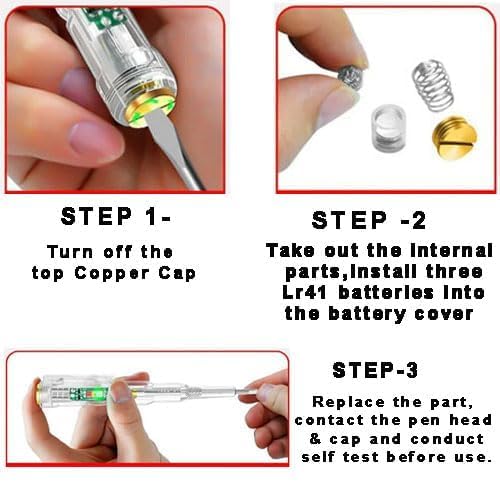 STEP 1-

Turn off the top Copper Cap

STEP -2

Take out the internal parts,install three Lr41 batteries into the battery cover

STEP-3

Replace the part, contact the pen head & cap and conduct self test before use.