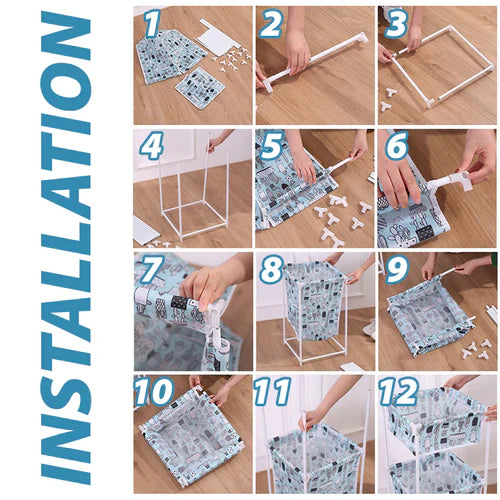 INSTALLATION

1

2

3

4

5

6

7

8

9

10

11

12