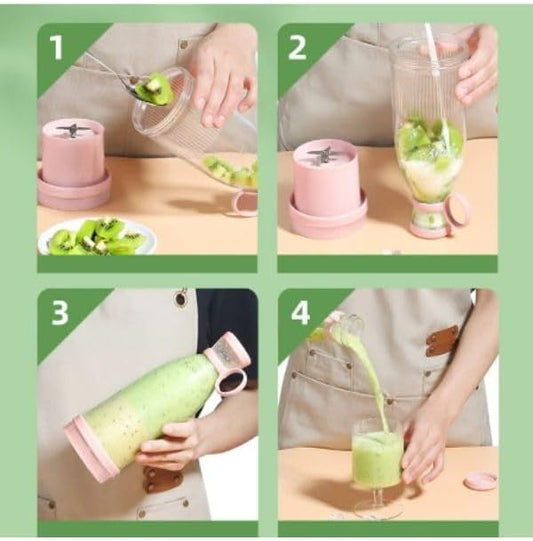 1

2

3

4