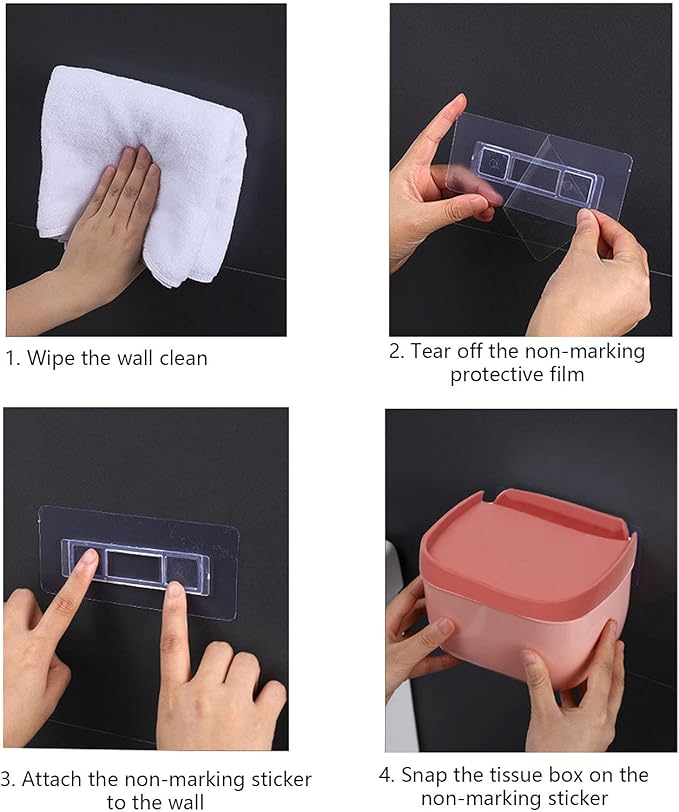 1. Wipe the wall clean

2. Tear off the non-marking protective film

3. Attach the non-marking sticker to the wall

4. Snap the tissue box on the non-marking sticker